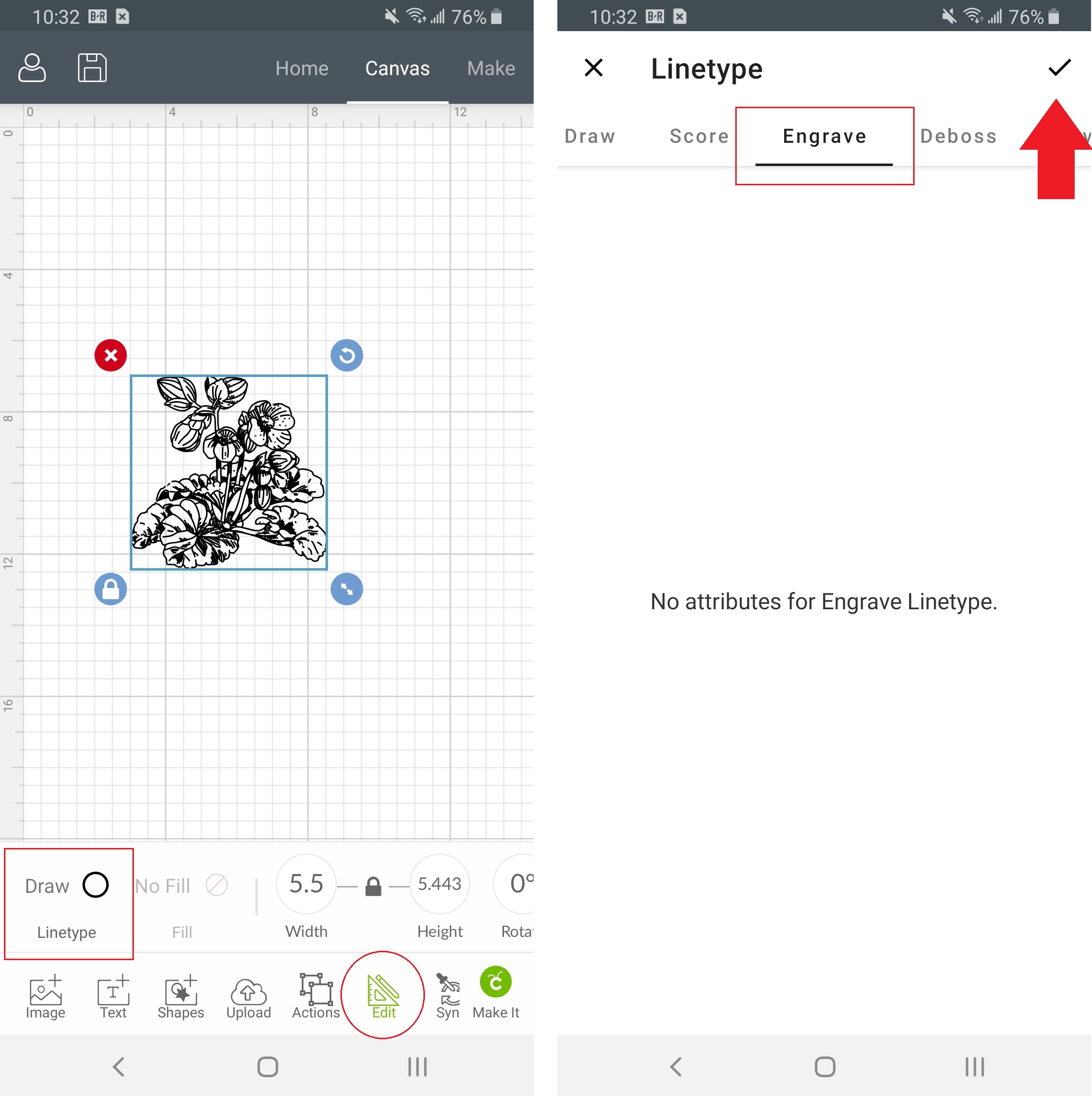 10:32 B·R 76%

Home Canvas Make

0 4 8 12

0 4 8 12 16

Draw Linetype

No Fill Fill

5.5 Width

5.443 Height

0° Rota

Image Text Shapes Upload Actions Edit Syn Make It

10:32 B·R 76%

Linetype

Draw Score Engrave Deboss

No attributes for Engrave Linetype.