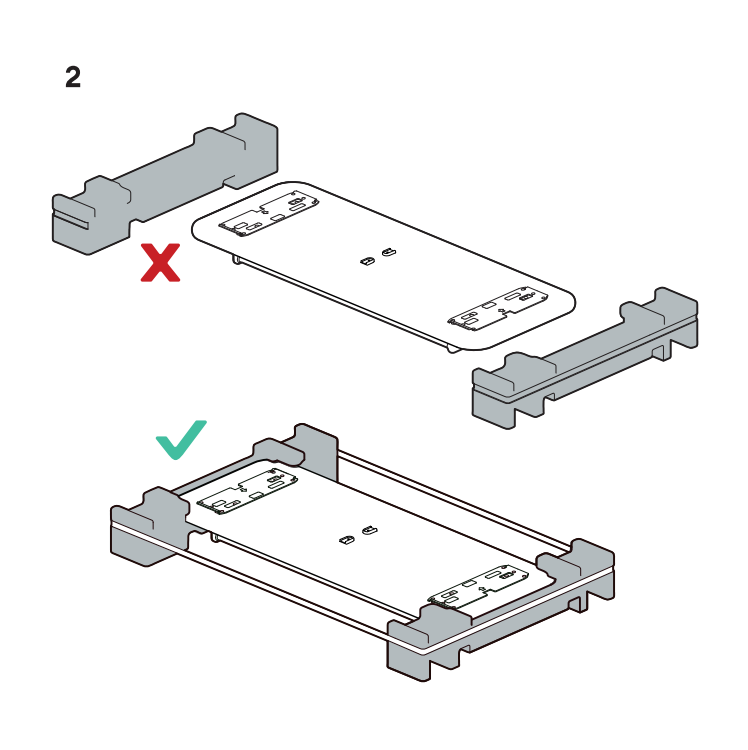 2