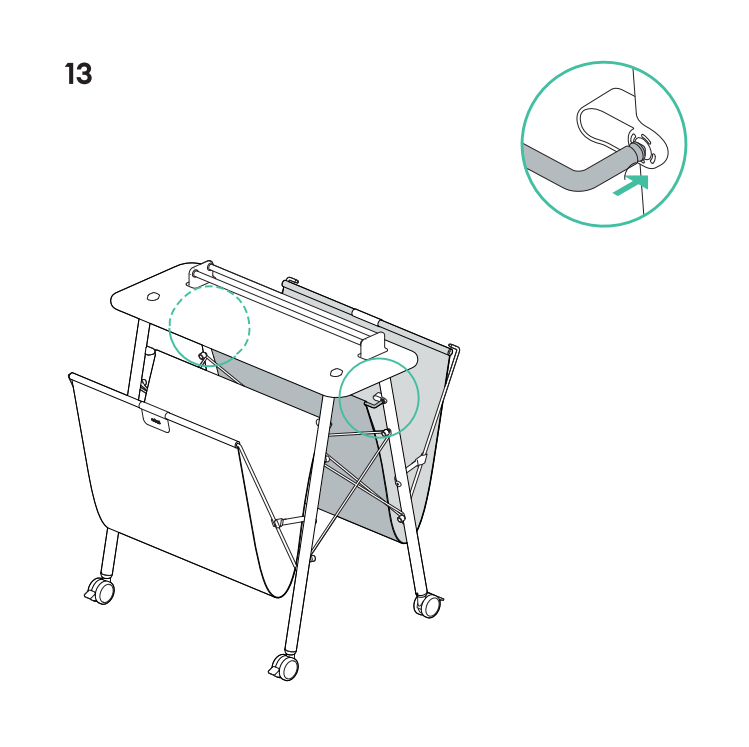 13