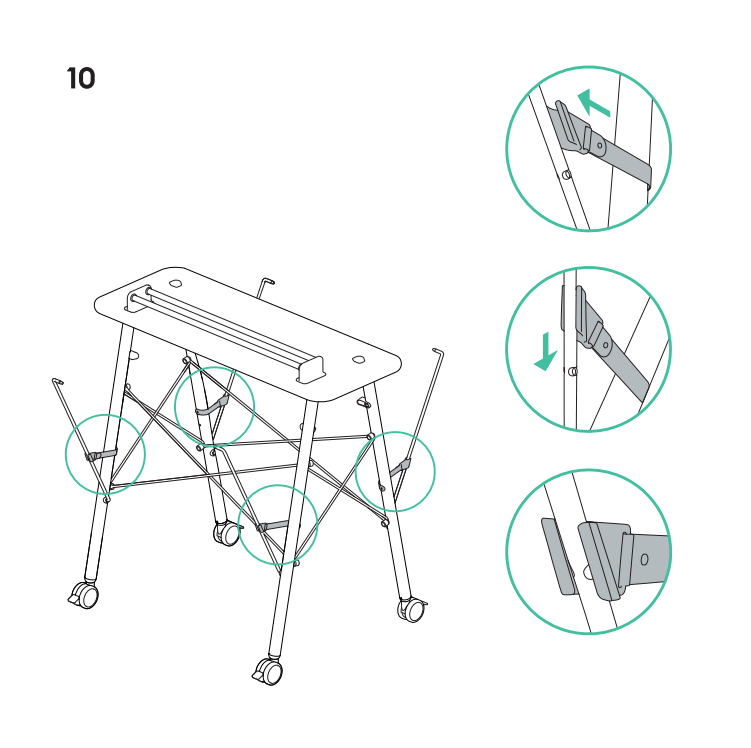 10