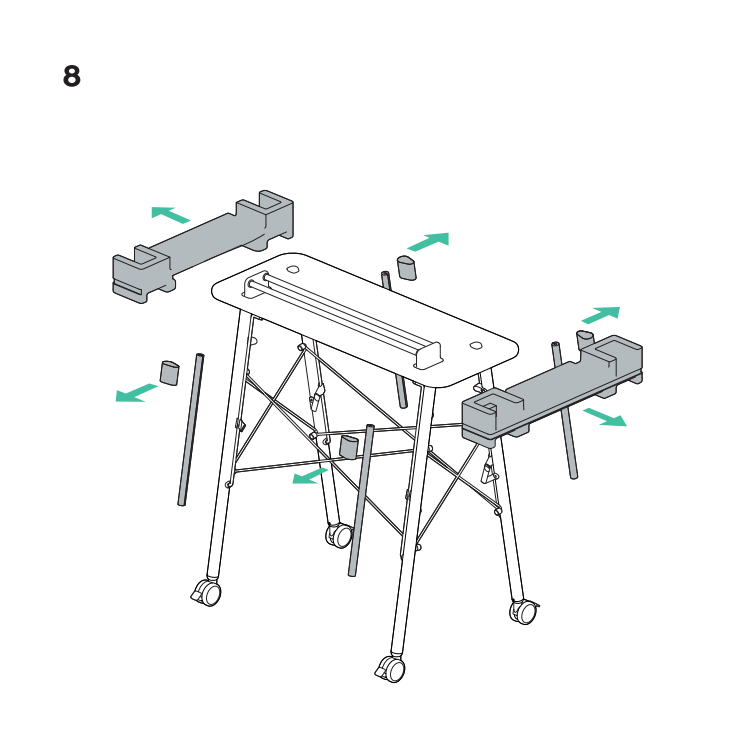 8