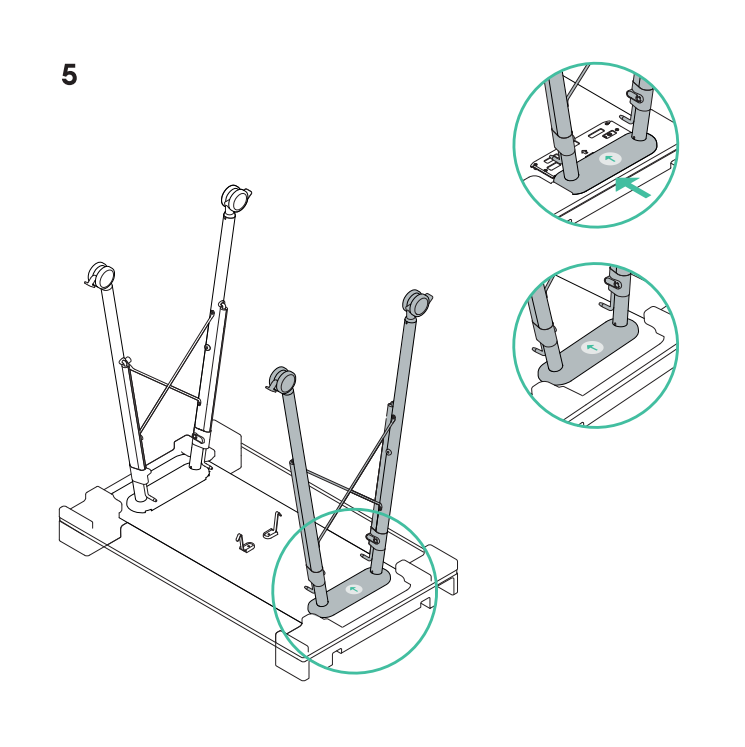 5