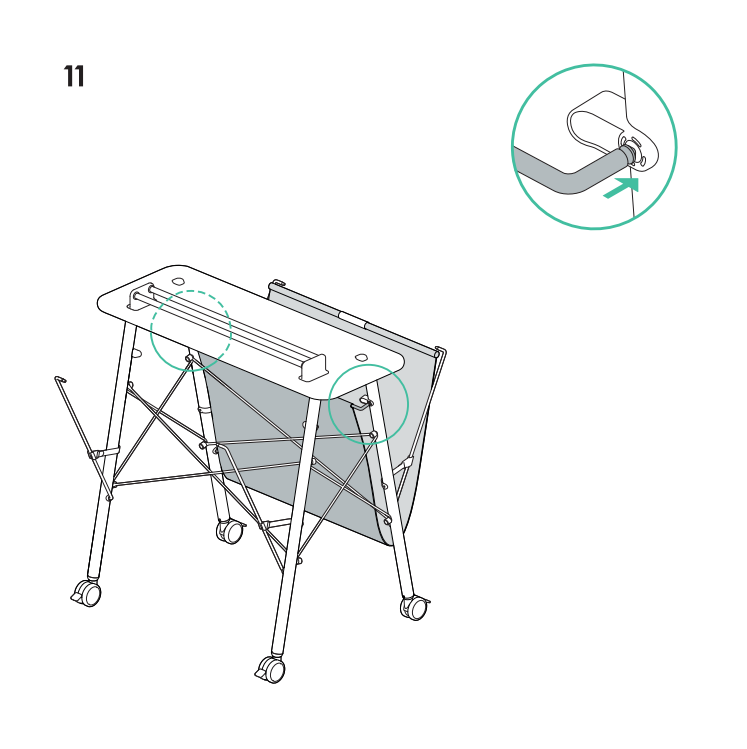 11