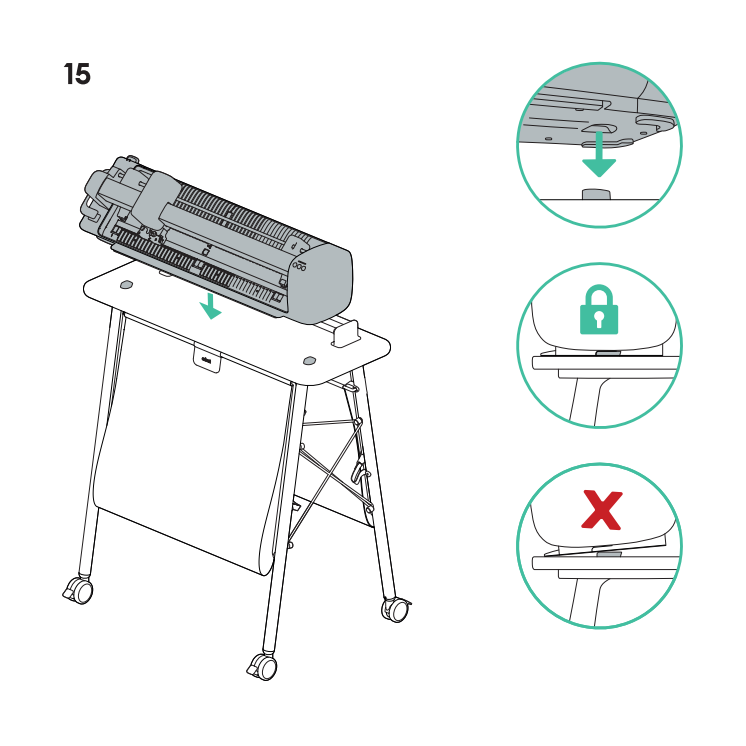 15