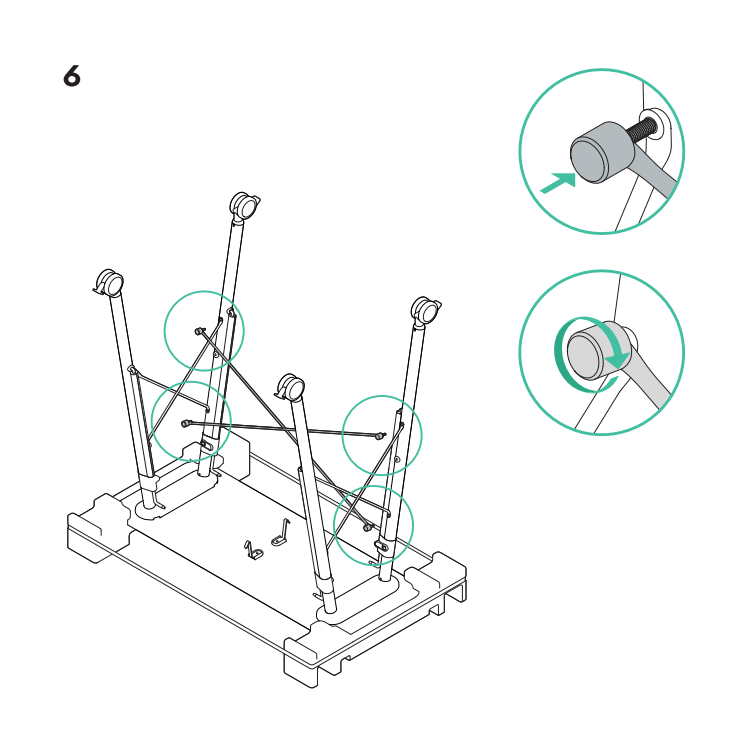 6