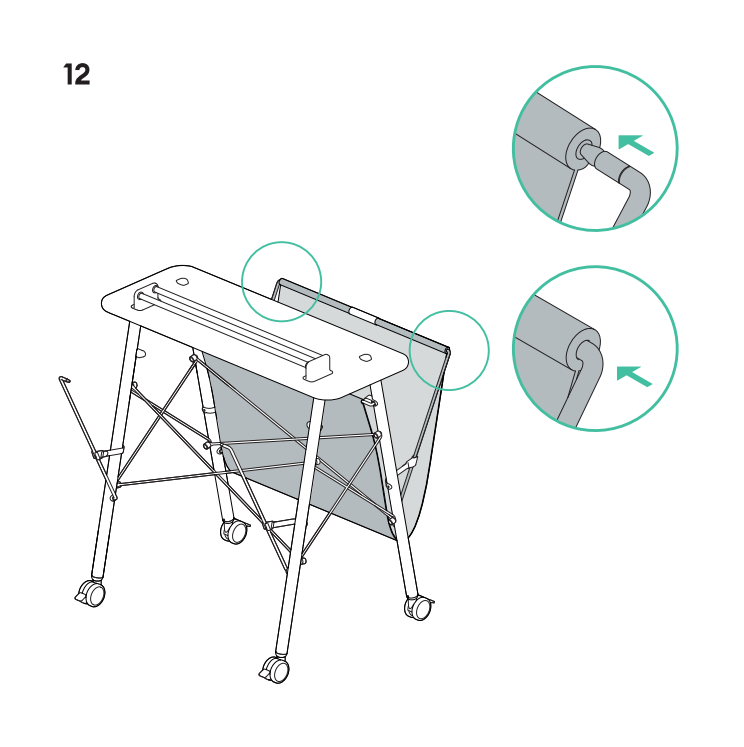 12