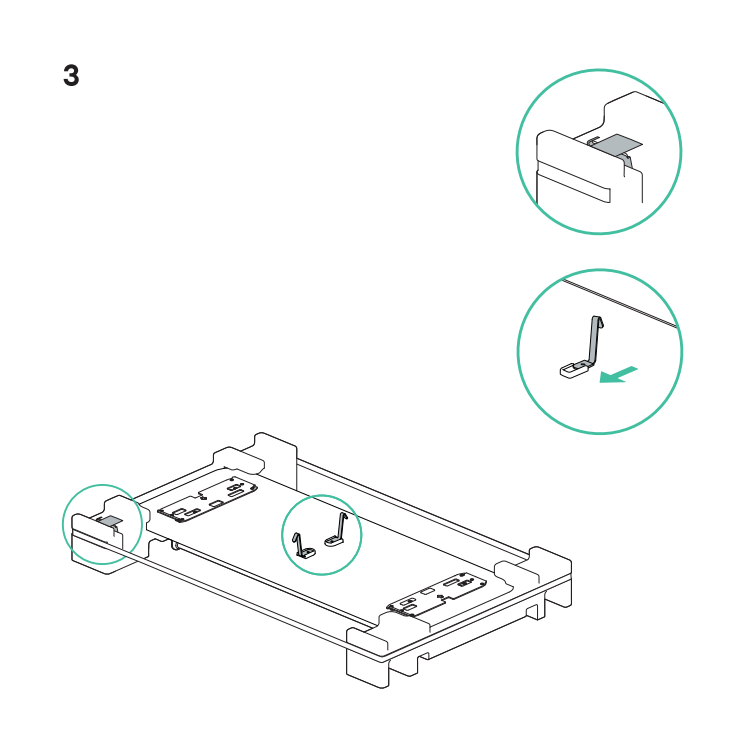 3