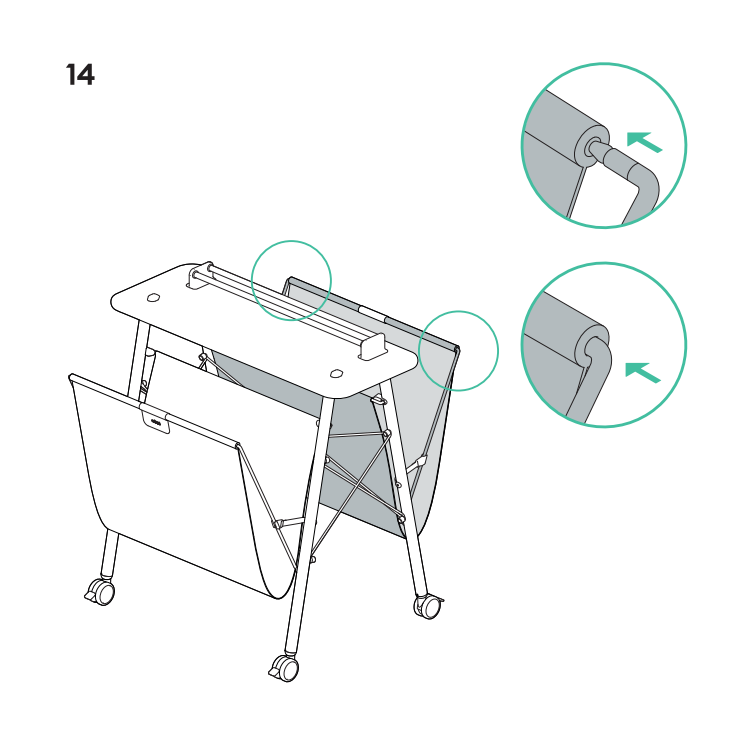 14