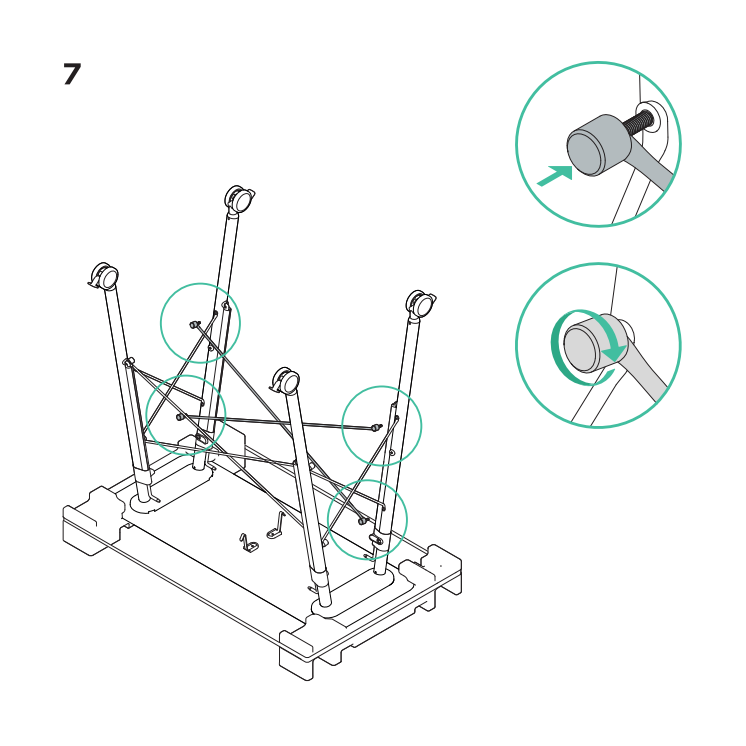 7