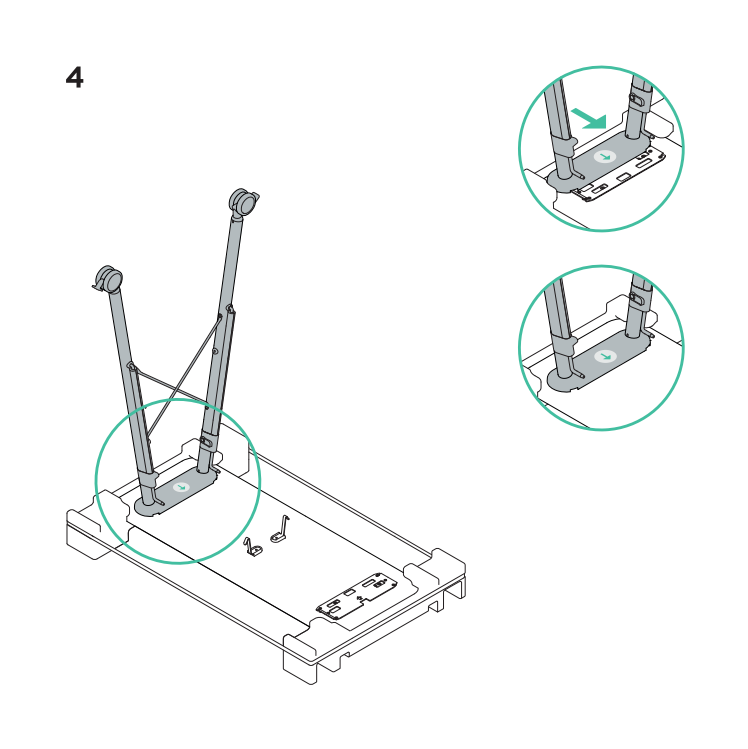 4