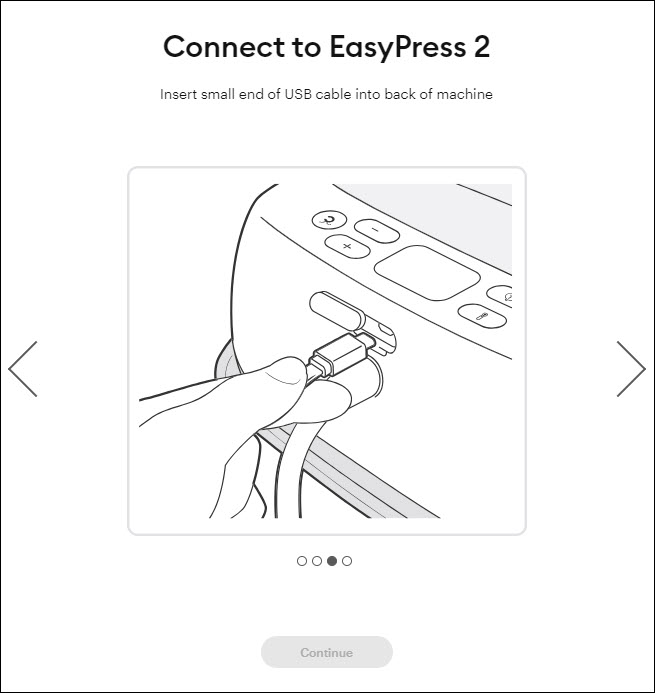 Connect to EasyPress 2

Insert small end of USB cable into back of machine

Continue