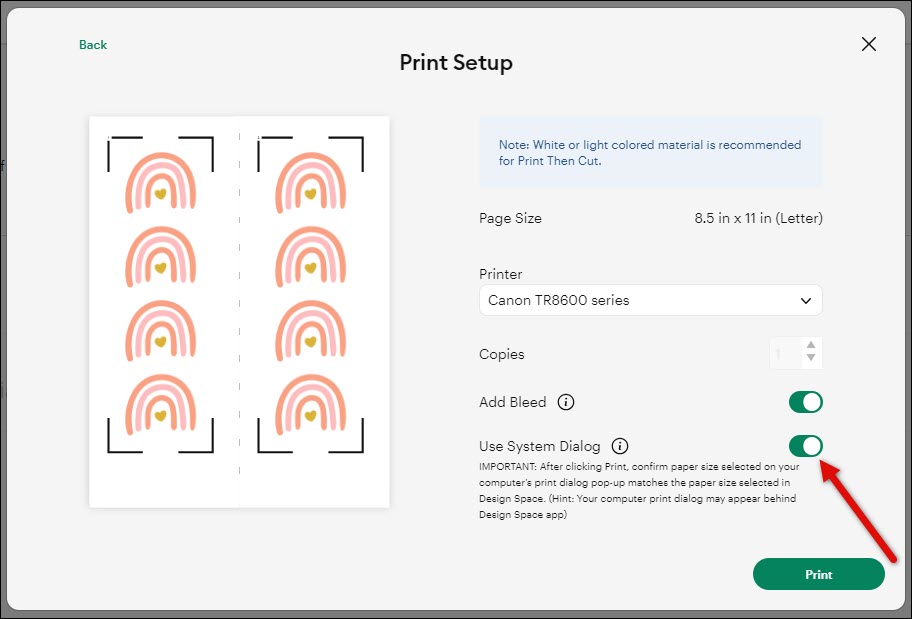 Back

Print Setup

Note: White or light colored material is recommended for Print Then Cut.

Page Size 8.5 in x 11 in (Letter)

Printer

Canon TR8600 series

Copies 1

Add Bleed

Use System Dialog

IMPORTANT: After clicking Print, confirm paper size selected on your computer's print dialog pop-up matches the paper size selected in Design Space. (Hint: Your computer print dialog may appear behind Design Space app)

Print