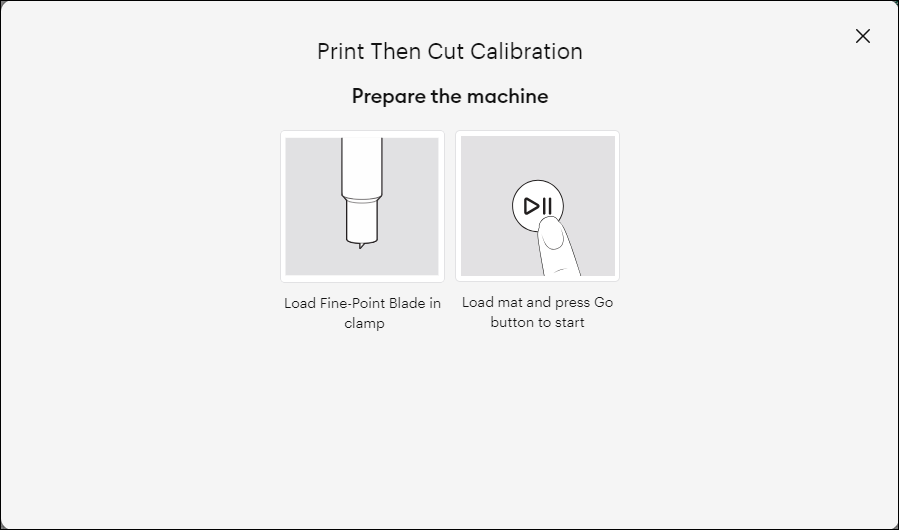 Print Then Cut Calibration

Prepare the machine

Load Fine-Point Blade in clamp

Load mat and press Go button to start