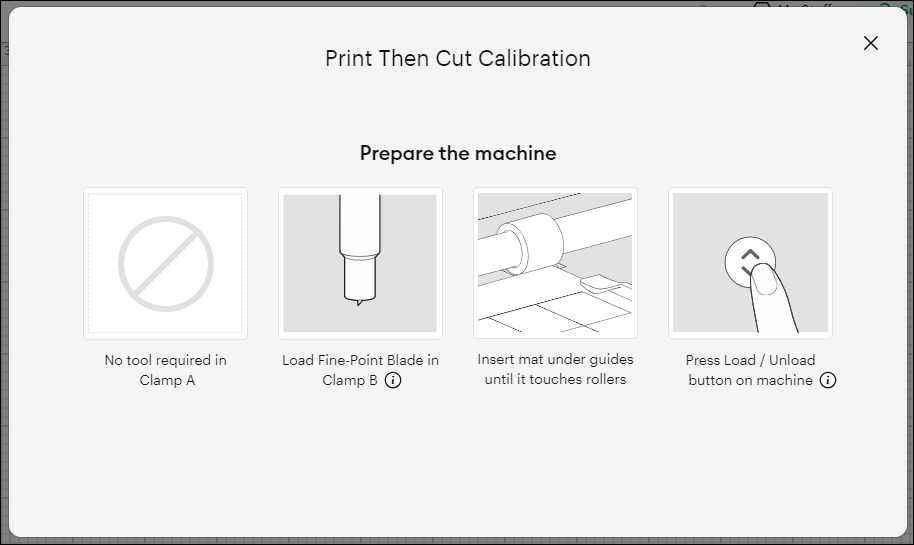 Print Then Cut Calibration

Prepare the machine

No tool required in Clamp A

Load Fine-Point Blade in Clamp B

Insert mat under guides until it touches rollers

Press Load / Unload button on machine